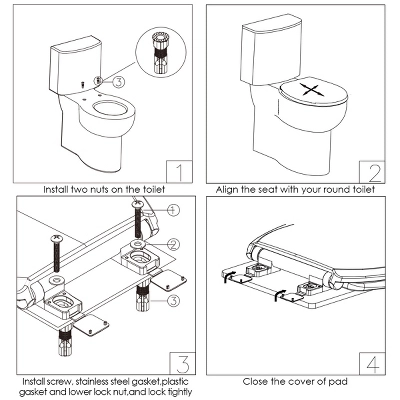 3

1

Install two nuts on the toilet

2

Align the seat with your round toilet

1

2

3

3

Install screw, stainless steel gasket,plastic gasket and lower lock nut,and lock tightly

4

Close the cover of pad